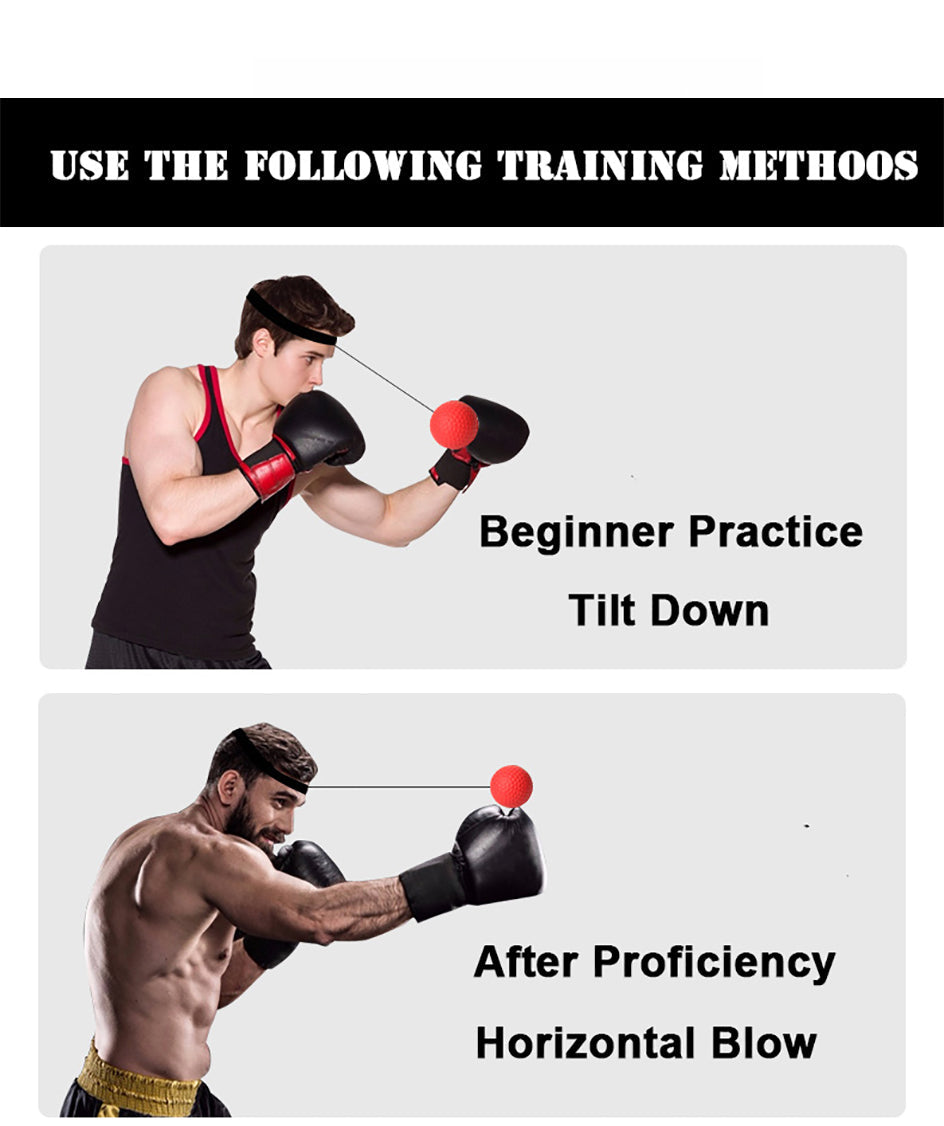 USE THE FOLLOWING TRAINING METHOOS

Beginner Practice
Tilt Down

After Proficiency
Horizontal Blow