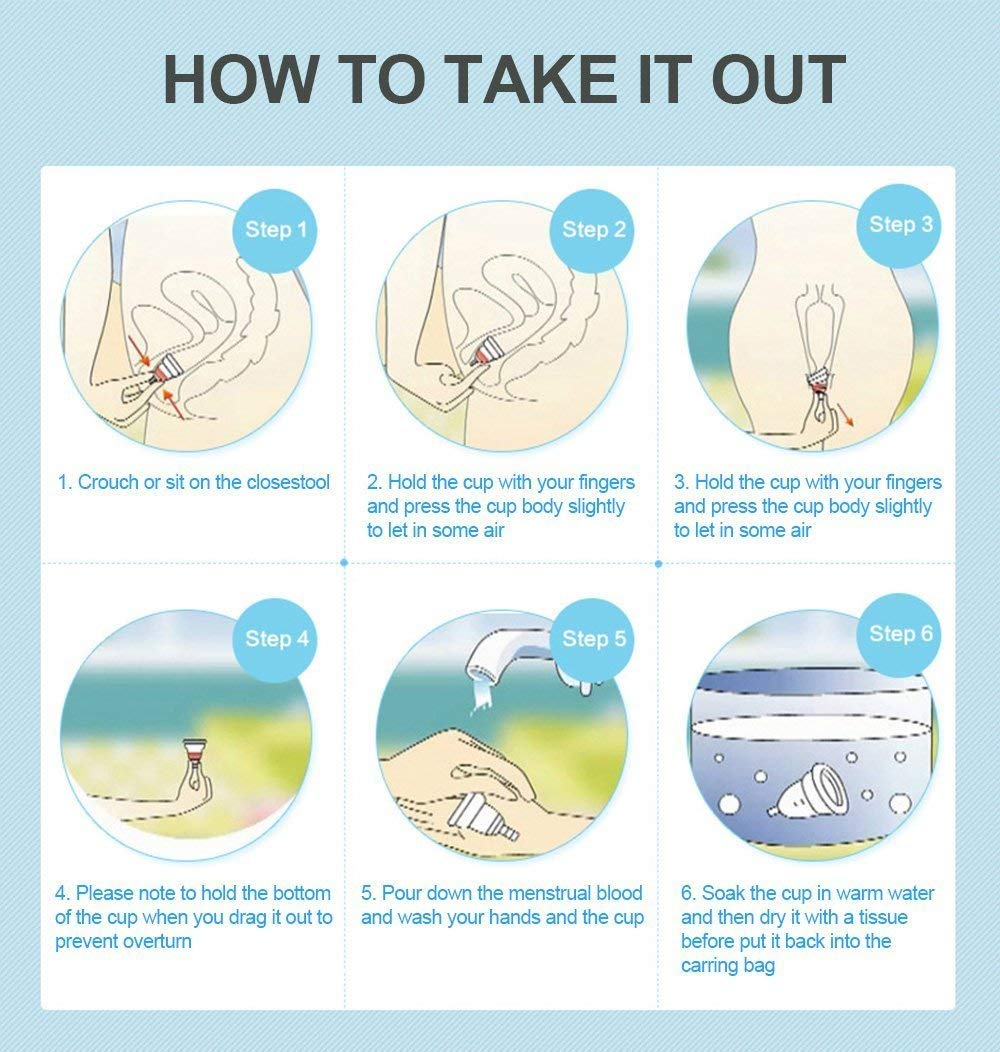 HOW TO TAKE IT OUT

Step 1

1. Crouch or sit on the closestool

Step 2

2. Hold the cup with your fingers and press the cup body slightly to let in some air

Step 3

3. Hold the cup with your fingers and press the cup body slightly to let in some air

Step 4

4. Please note to hold the bottom of the cup when you drag it out to prevent overturn

Step 5

5. Pour down the menstrual blood and wash your hands and the cup

Step 6

6. Soak the cup in warm water and then dry it with a tissue before put it back into the carring bag