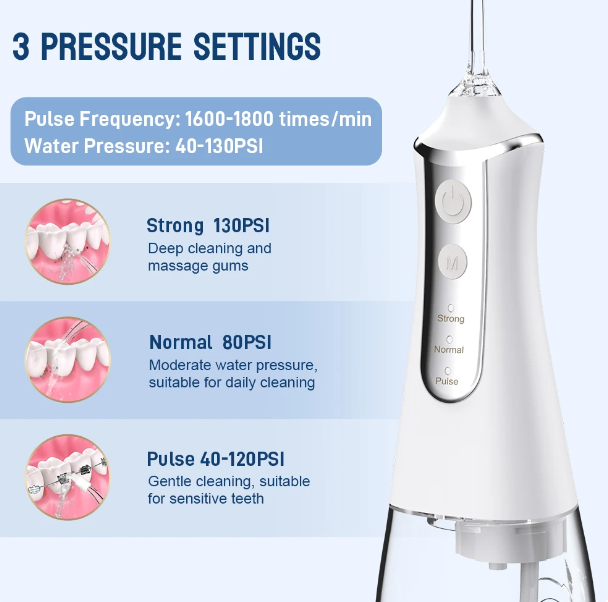 3 PRESSURE SETTINGS

Pulse Frequency: 1600-1800 times/min
Water Pressure: 40-130PSI

Strong 130PSI
Deep cleaning and massage gums

Normal 80PSI
Moderate water pressure, suitable for daily cleaning

Pulse 40-120PSI
Gentle cleaning, suitable for sensitive teeth

M

Strong

Normal

Pulse